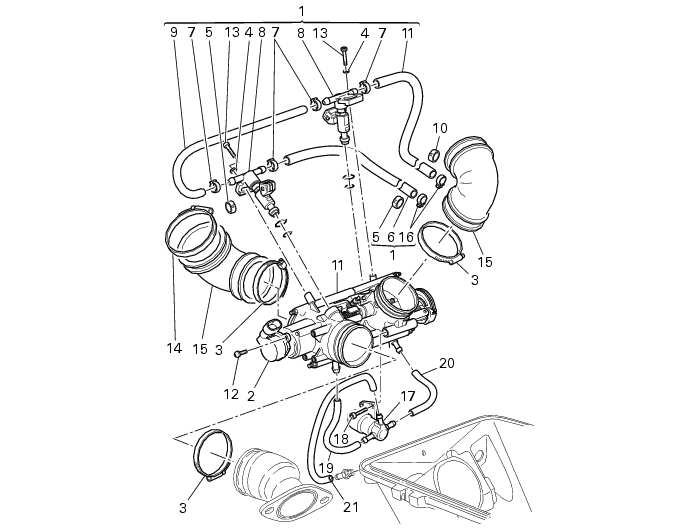 1
9 7 5 13 4 8 7 8 13 4 7 11
10
5 6 16
1
15
3
11
14 15 3
12 2
20
17
18
19
3
21