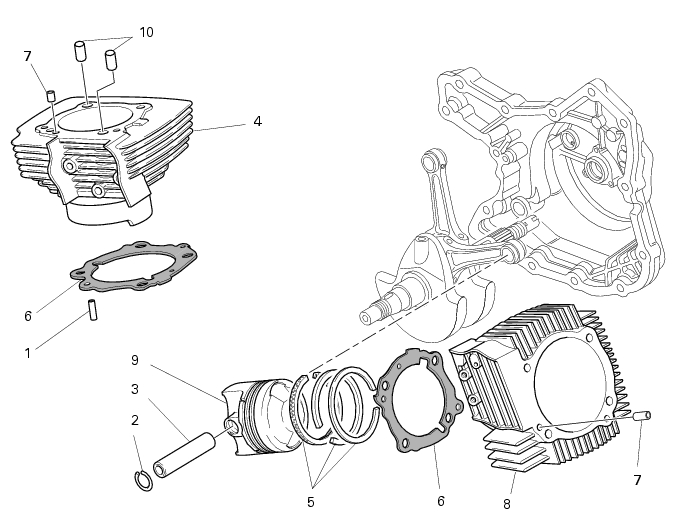 10
7
4
6
1
9
3
2
5
6
8
7